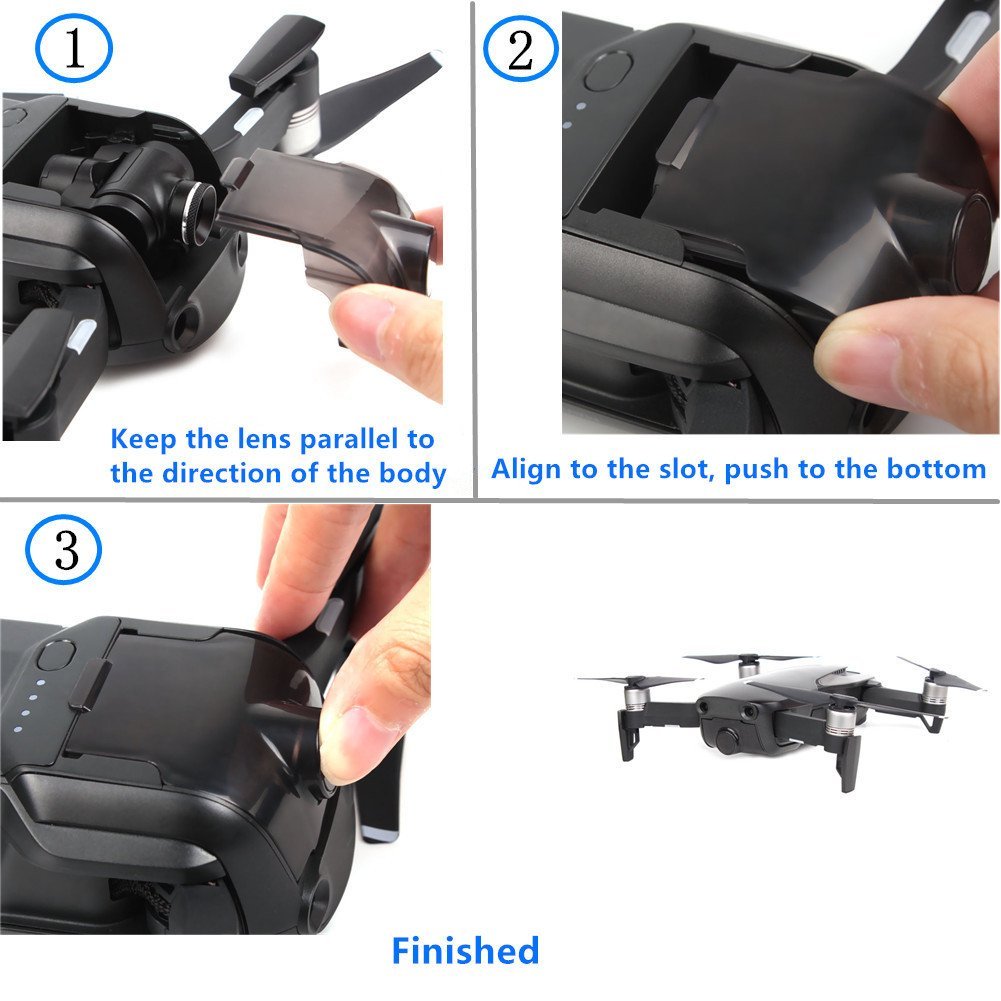 ①

Keep the lens parallel to the direction of the body

②

Align to the slot, push to the bottom

③

Finished