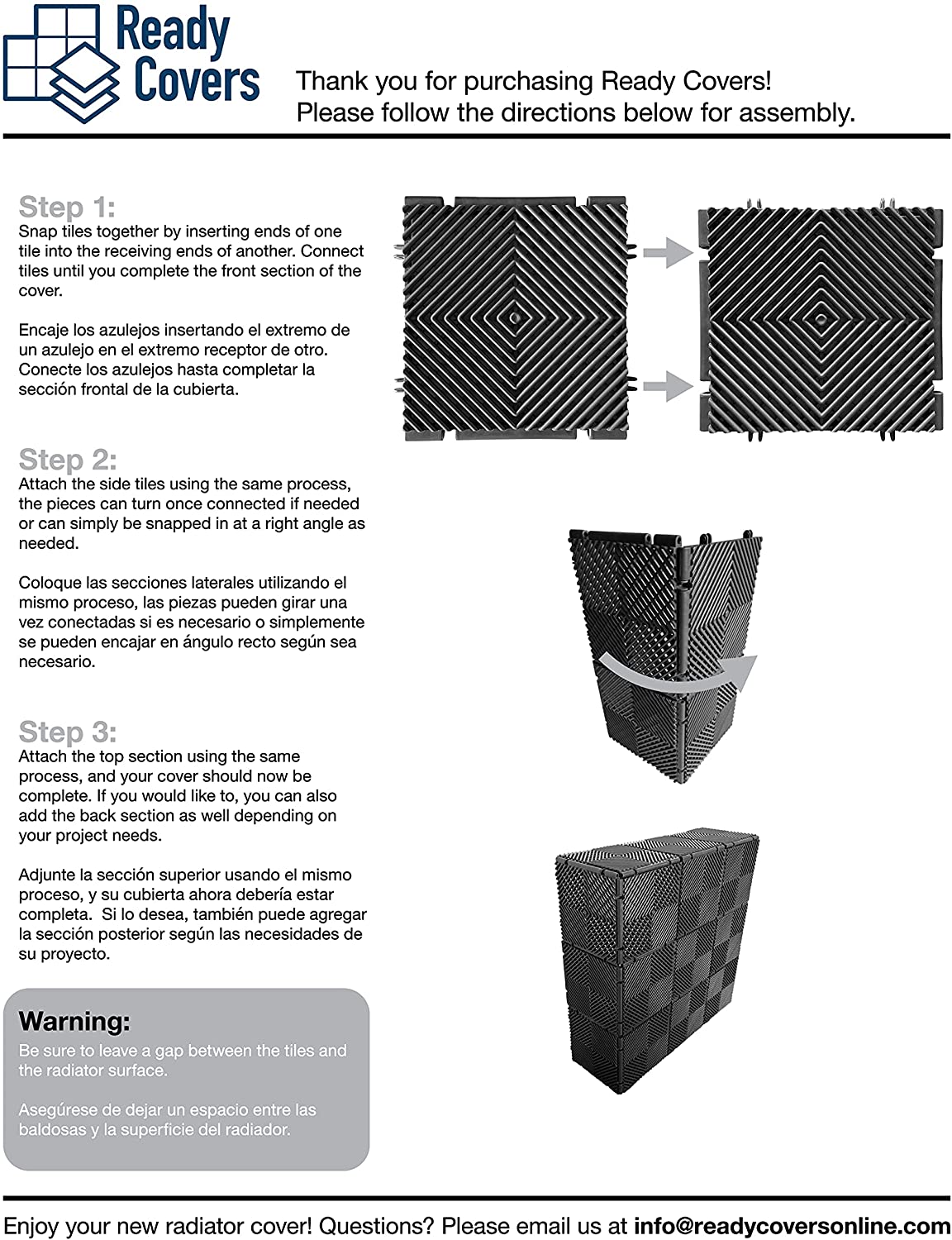 Ready Covers

Thank you for purchasing Ready Covers!
Please follow the directions below for assembly.

Step 1:
Snap tiles together by inserting ends of one tile into the receiving ends of another. Connect tiles until you complete the front section of the cover.

Encaje los azulejos insertando el extremo de un azulejo en el extremo receptor de otro. Conecte los azulejos hasta completar la sección frontal de la cubierta.

Step 2:
Attach the side tiles using the same process, the pieces can turn once connected if needed or can simply be snapped in at a right angle as needed.

Coloque las secciones laterales utilizando el mismo proceso, las piezas pueden girar una vez conectadas si es necesario o simplemente se pueden encajar en ángulo recto según sea necesario.

Step 3:
Attach the top section using the same process, and your cover should now be complete. If you would like to, you can also add the back section as well depending on your project needs.

Adjunte la sección superior usando el mismo proceso, y su cubierta ahora debería estar completa. Si lo desea, también puede agregar la sección posterior según las necesidades de su proyecto.

Warning:
Be sure to leave a gap between the tiles and the radiator surface.

Asegúrese de dejar un espacio entre las baldosas y la superficie del radiador.

Enjoy your new radiator cover! Questions? Please email us at info@readycoversonline.com